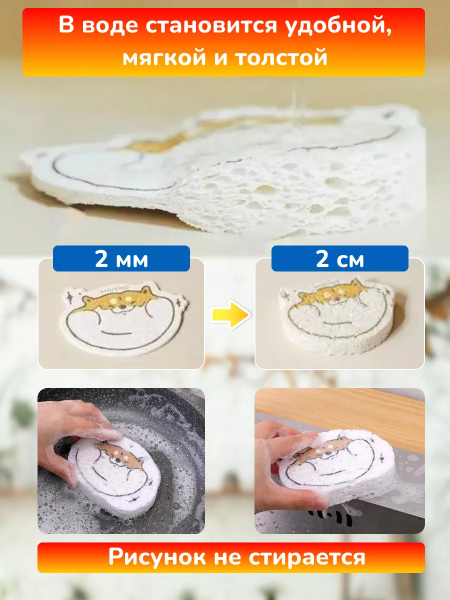 В воде становится удобной, мягкой и толстой

2 мм

2 см

Рисунок не стирается